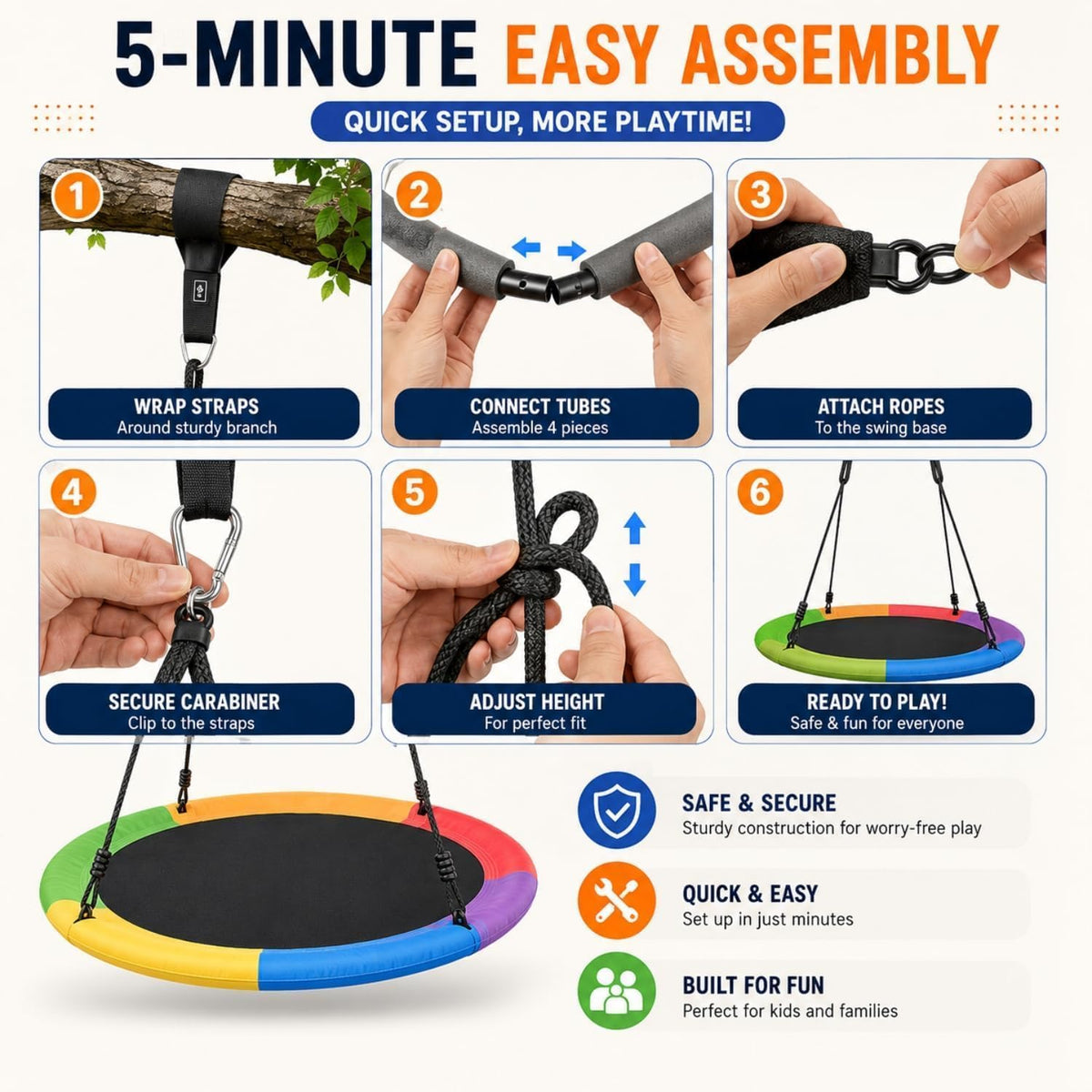 5-MINUTE EASY ASSEMBLY

QUICK SETUP, MORE PLAYTIME!

1
WRAP STRAPS
Around sturdy branch

2
CONNECT TUBES
Assemble 4 pieces

3
ATTACH ROPES
To the swing base

4
SECURE CARABINER
Clip to the straps

5
ADJUST HEIGHT
For perfect fit

6
READY TO PLAY!
Safe & fun for everyone

SAFE & SECURE
Sturdy construction for worry-free play

QUICK & EASY
Set up in just minutes

BUILT FOR FUN
Perfect for kids and families