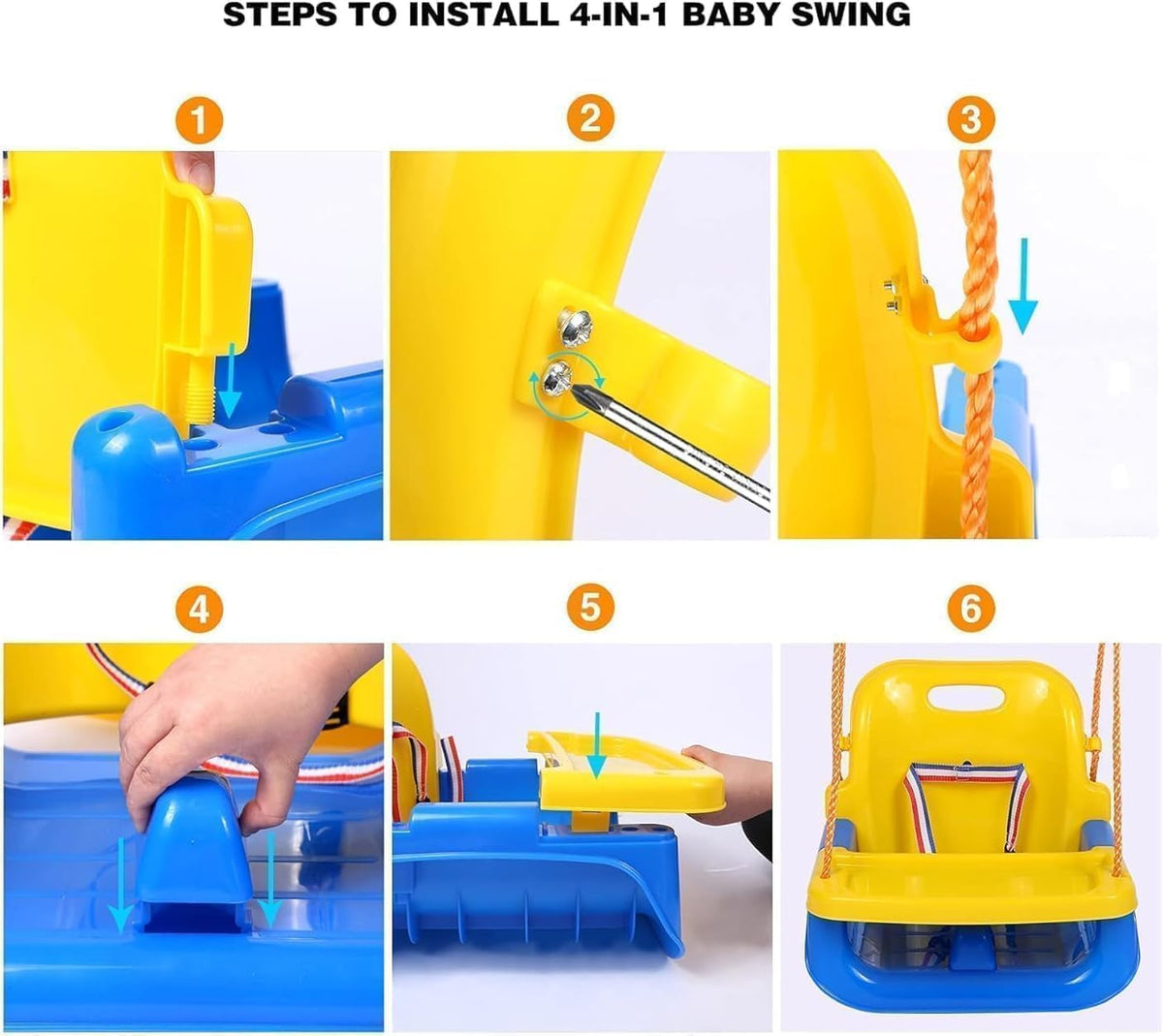 STEPS TO INSTALL 4-IN-1 BABY SWING

1

2

3

4

5

6